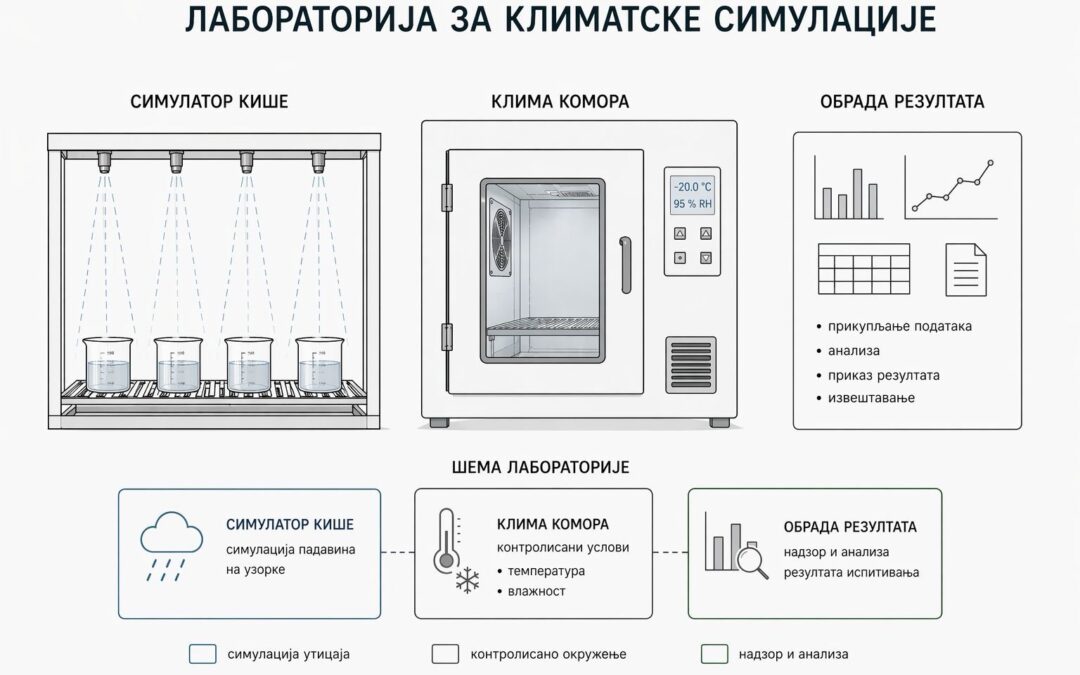 ЛАБОРАТОРИЈА ЗА КЛИМАТСКЕ СИМУЛАЦИЈЕ

СИМУЛАТОР КИШЕ

КЛИМА КОМОРА

-20.0 °C
95 % RH

ОБРАДА РЕЗУЛТАТА

• прикупљање података
• анализа
• приказ резултата
• извештавање

ШЕМА ЛАБОРАТОРИЈЕ

СИМУЛАТОР КИШЕ
симулација падавина на узорке

КЛИМА КОМОРА
контролисани услови
• температура
• влажност

ОБРАДА РЕЗУЛТАТА
надзор и анализа резултата испитивања

симулација утицаја

контролисано окружење

надзор и анализа